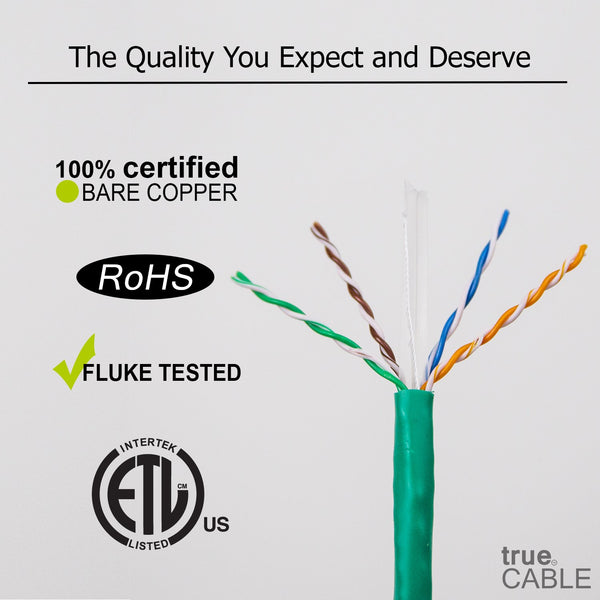 The Quality You Expect and Deserve

100% certified
BARE COPPER

RoHS

FLUKE TESTED

INTERTEK
ETL
CM
LISTED
US

true
CABLE