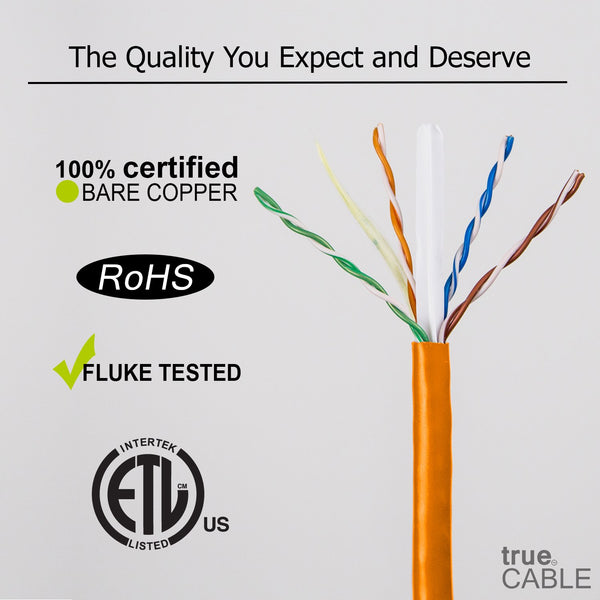 The Quality You Expect and Deserve

100% certified
BARE COPPER

RoHS

FLUKE TESTED

INTERTEK
ETL
CM
LISTED
US

true
CABLE