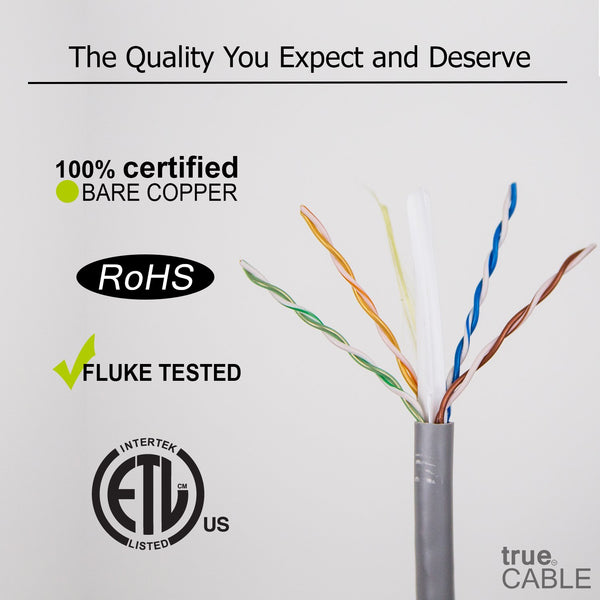 The Quality You Expect and Deserve

100% certified
BARE COPPER

RoHS

FLUKE TESTED

INTERTEK
ETL
CM
LISTED
US

true
CABLE