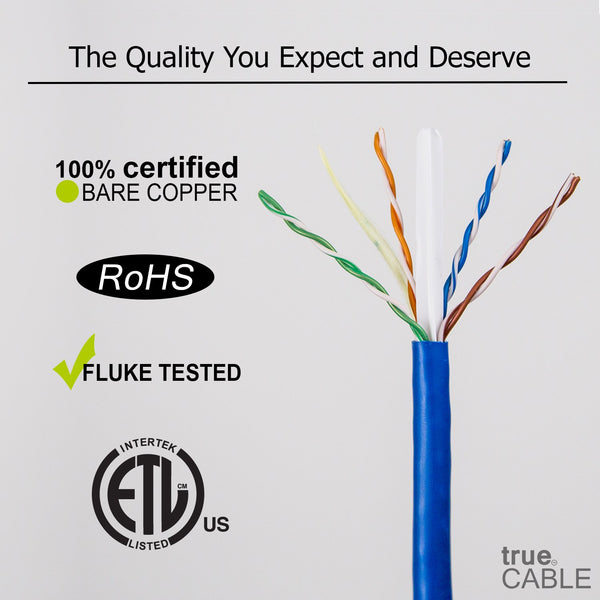 The Quality You Expect and Deserve

100% certified
BARE COPPER

RoHS

FLUKE TESTED

INTERTEK
ETL
CM
LISTED
US

true
CABLE