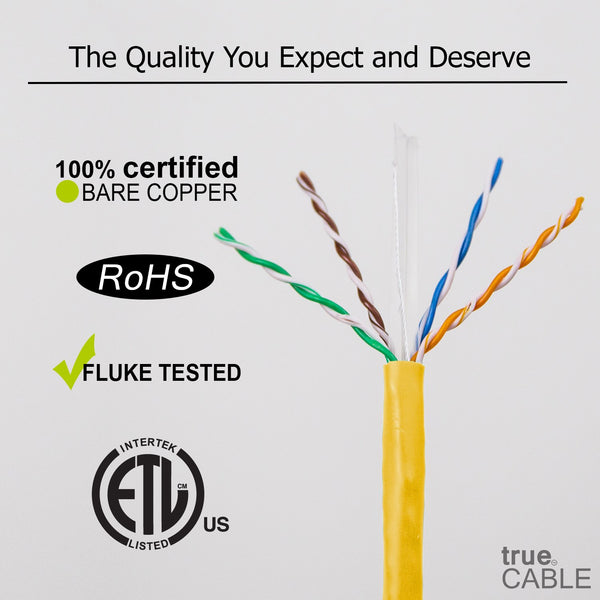 The Quality You Expect and Deserve

100% certified
BARE COPPER

RoHS

FLUKE TESTED

INTERTEK
ETL
CM
LISTED
US

true
CABLE