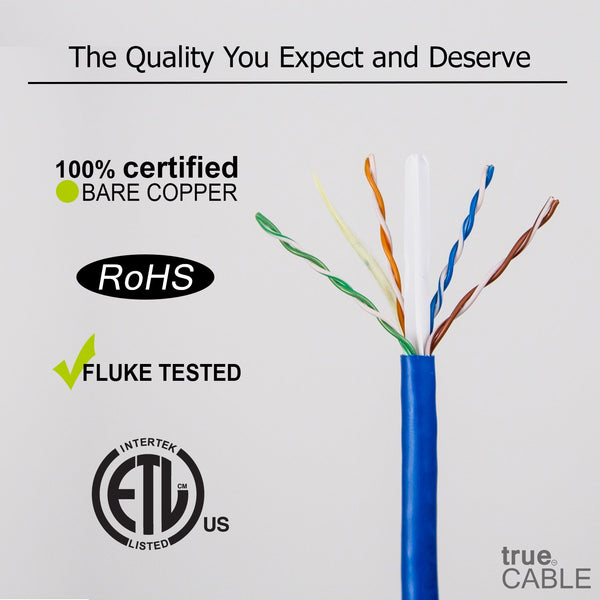 The Quality You Expect and Deserve

100% certified
BARE COPPER

RoHS

FLUKE TESTED

INTERTEK
ETL
CM
LISTED
US

true
CABLE