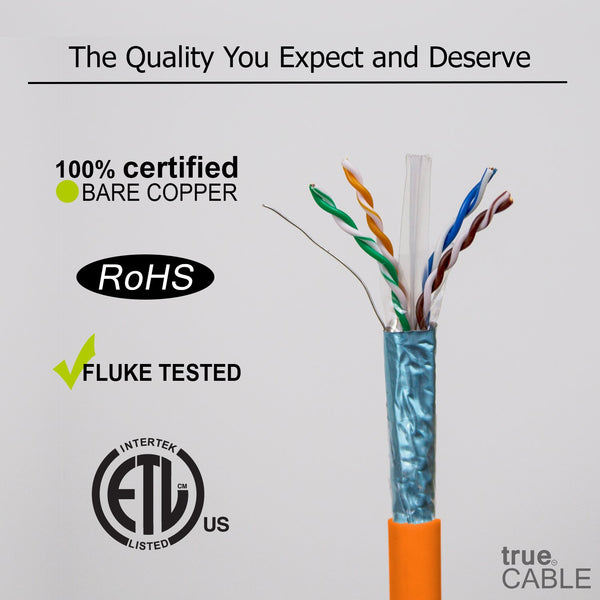 The Quality You Expect and Deserve

100% certified
BARE COPPER

RoHS

FLUKE TESTED

INTERTEK
ETL
CM
LISTED
US

true
CABLE